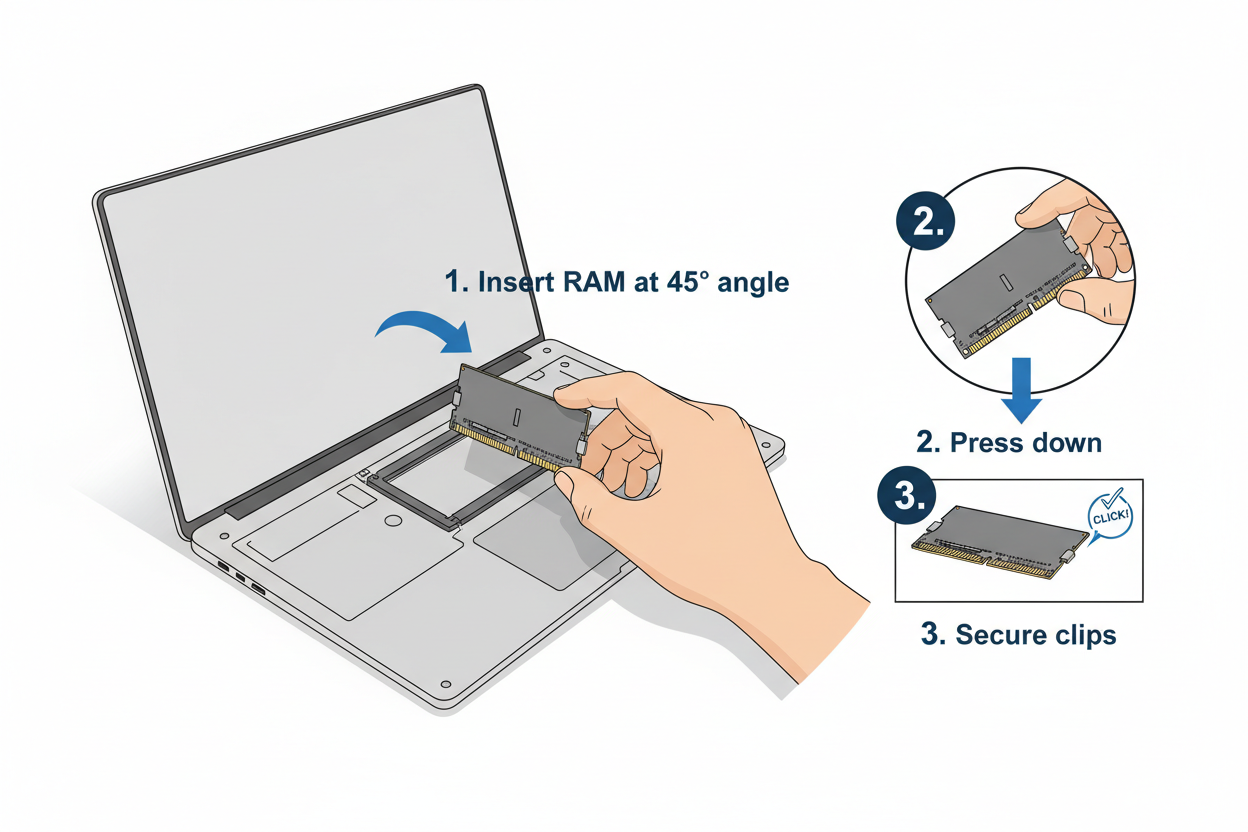 1. Insert RAM at 45° angle

2.

2. Press down

3.

CLICK!

3. Secure clips